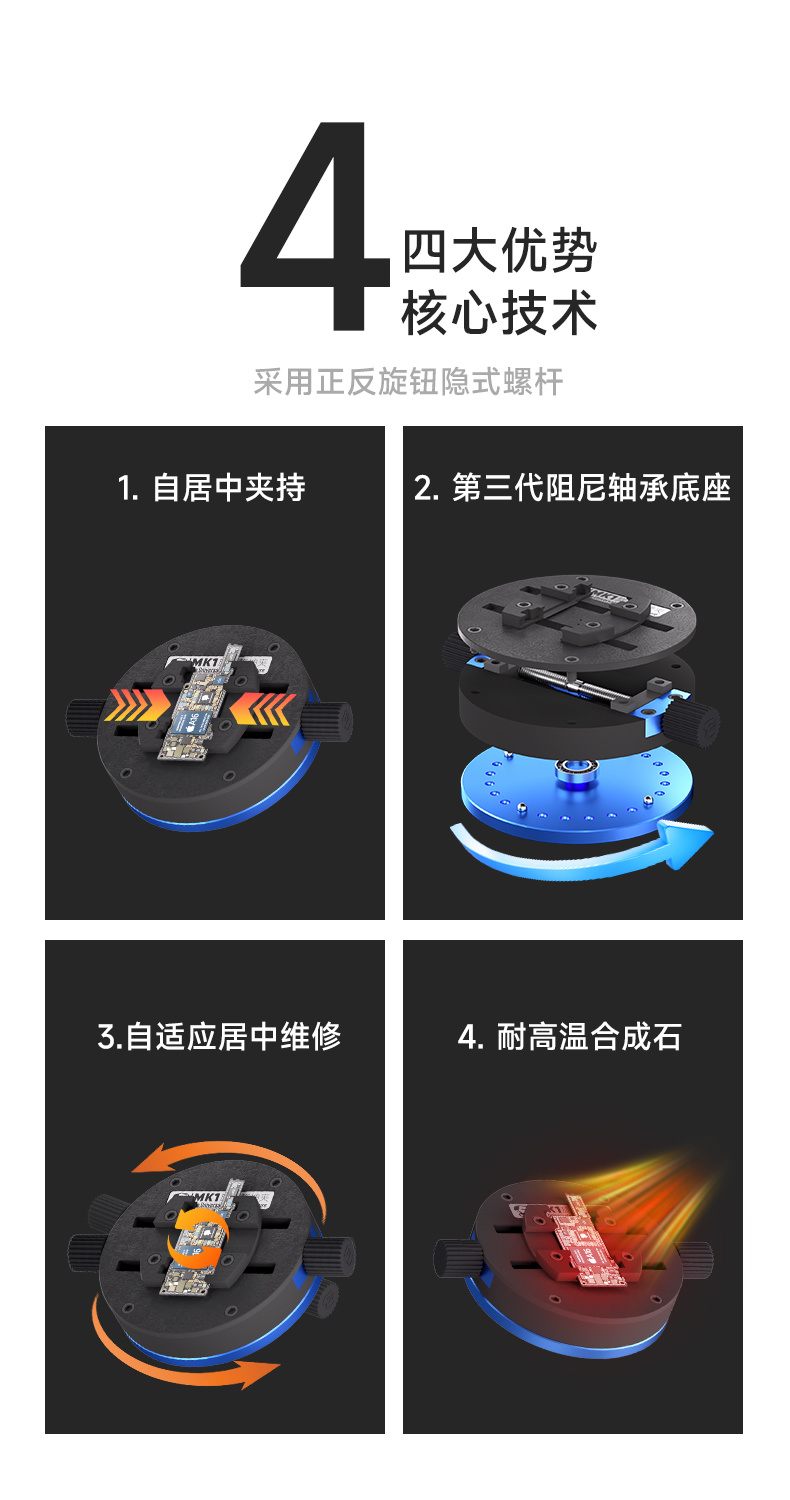 4 四大优势
核心技术

采用正反旋钮隐式螺杆

1. 自居中夹持

MK1

2. 第三代阻尼轴承底座

MK1

3.自适应居中维修

MK1

4. 耐高温合成石